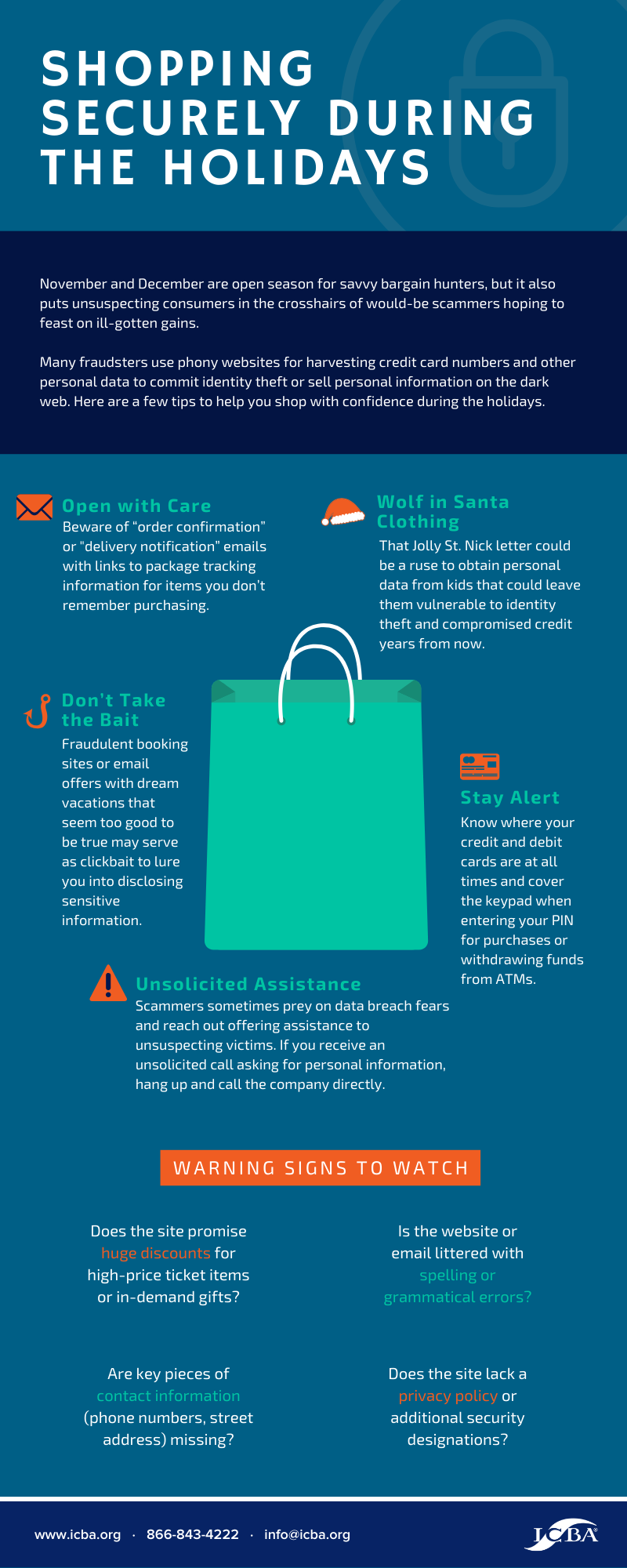 SHOPPING SECURELY DURING THE HOLIDAYS

November and December are open season for savvy bargain hunters, but it also puts unsuspecting consumers in the crosshairs of would-be scammers hoping to feast on ill-gotten gains.

Many fraudsters use phony websites for harvesting credit card numbers and other personal data to commit identity theft or sell personal information on the dark web. Here are a few tips to help you shop with confidence during the holidays.

Open with Care
Beware of "order confirmation" or "delivery notification" emails with links to package tracking information for items you don't remember purchasing.

Wolf in Santa Clothing
That Jolly St. Nick letter could be a ruse to obtain personal data from kids that could leave them vulnerable to identity theft and compromised credit years from now.

Don't Take the Bait
Fraudulent booking sites or email offers with dream vacations that seem too good to be true may serve as clickbait to lure you into disclosing sensitive information.

Stay Alert
Know where your credit and debit cards are at all times and cover the keypad when entering your PIN for purchases or withdrawing funds from ATMs.

Unsolicited Assistance
Scammers sometimes prey on data breach fears and reach out offering assistance to unsuspecting victims. If you receive an unsolicited call asking for personal information, hang up and call the company directly.

WARNING SIGNS TO WATCH

Does the site promise huge discounts for high-price ticket items or in-demand gifts?

Is the website or email littered with spelling or grammatical errors?

Are key pieces of contact information (phone numbers, street address) missing?

Does the site lack a privacy policy or additional security designations?

www.icba.org · 866-843-4222 · info@icba.org

ICBA